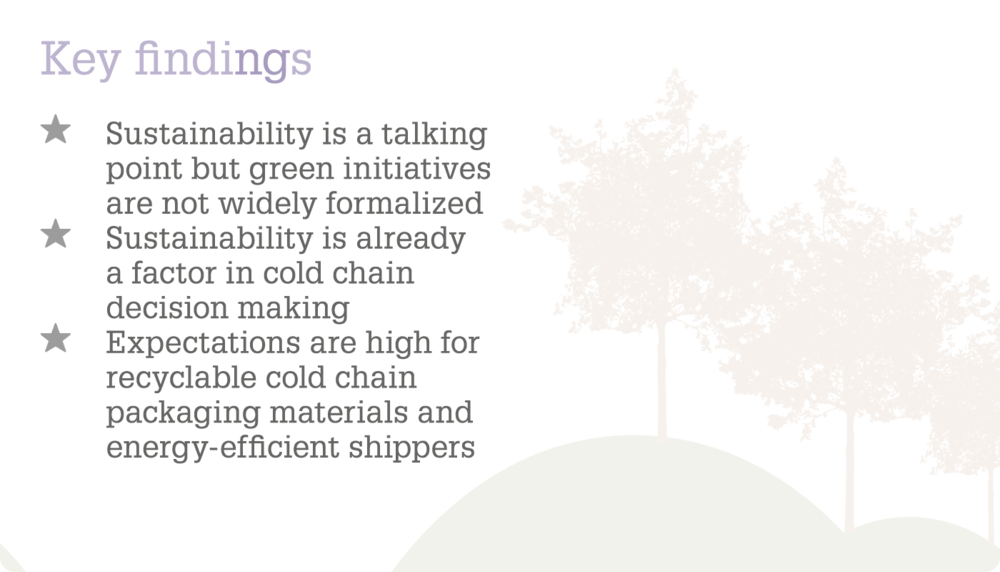 Key findings

★ Sustainability is a talking point but green initiatives are not widely formalized

★ Sustainability is already a factor in cold chain decision making

★ Expectations are high for recyclable cold chain packaging materials and energy-efficient shippers