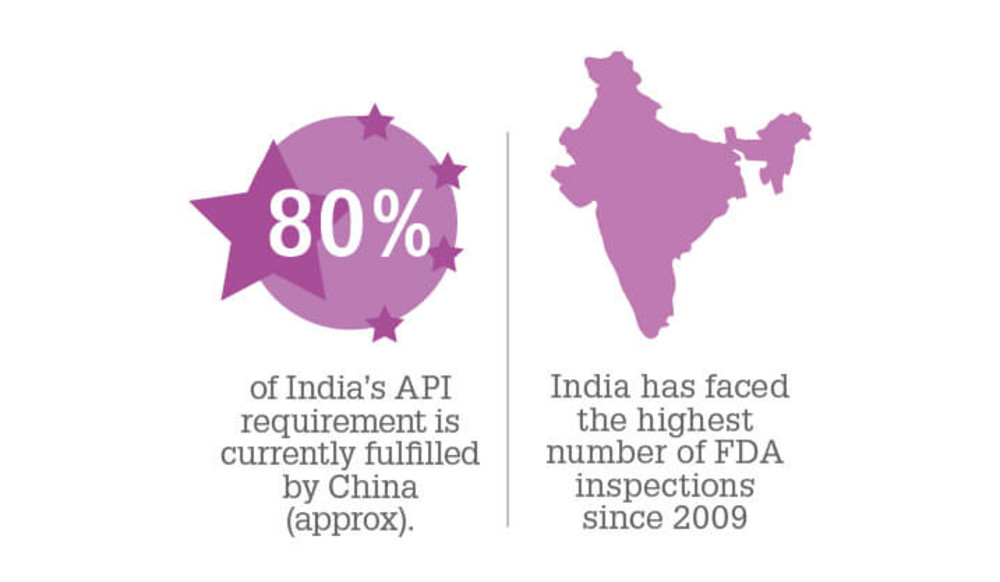 80%

of India's API requirement is currently fulfilled by China (approx).

India has faced the highest number of FDA inspections since 2009