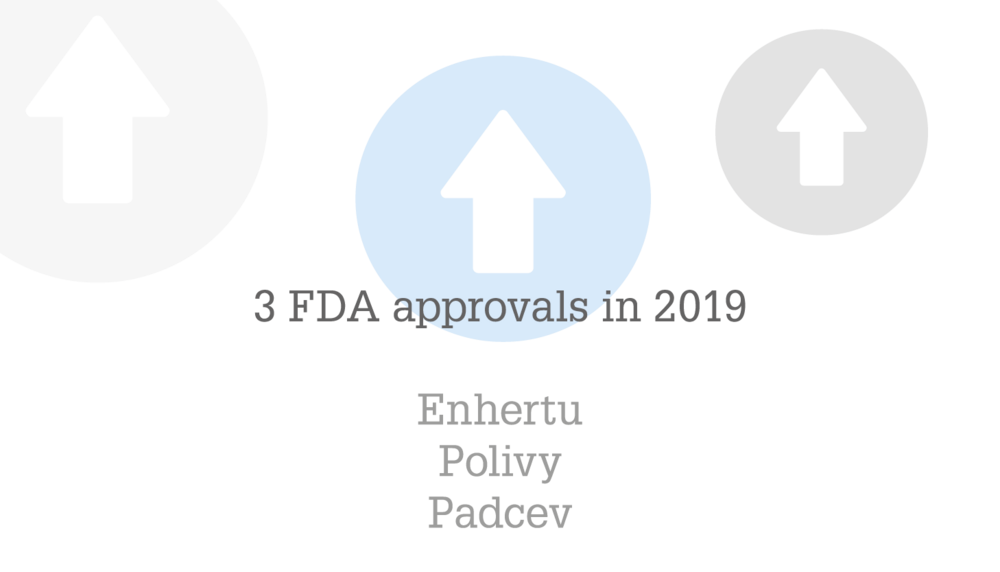 3 FDA approvals in 2019

Enhertu
Polivy
Padcev