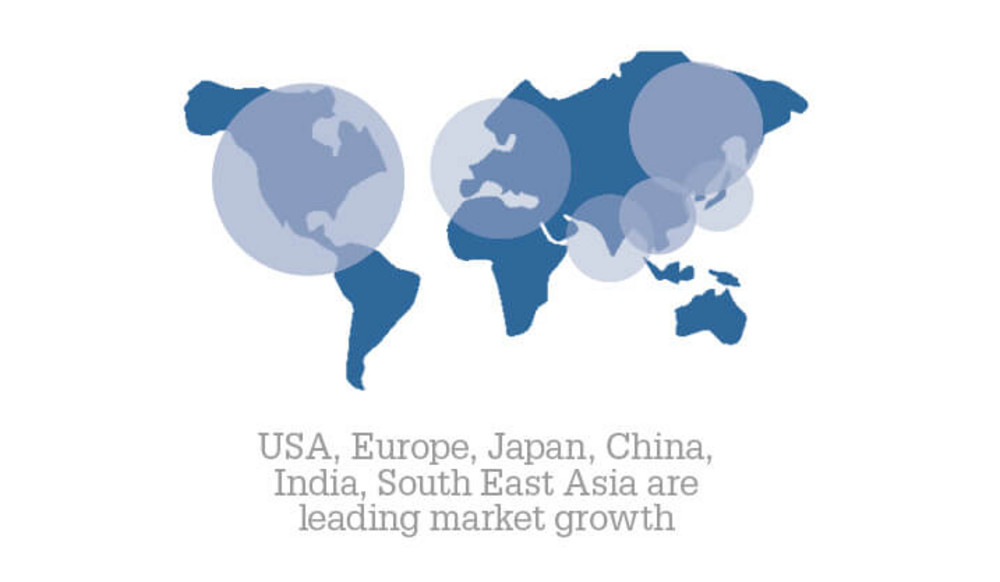 USA, Europe, Japan, China, India, South East Asia are leading market growth