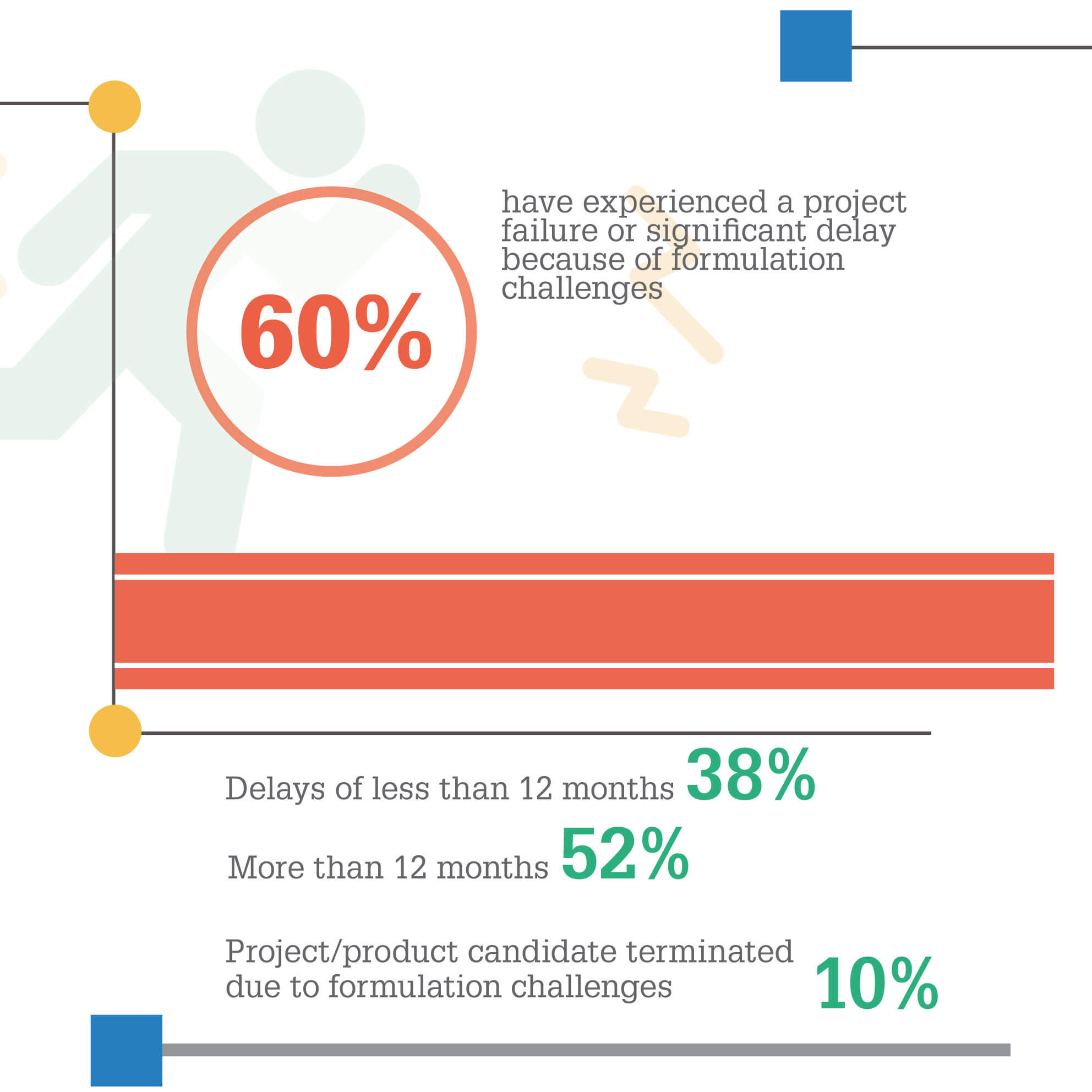 60%

have experienced a project failure or significant delay because of formulation challenges

Delays of less than 12 months 38%

More than 12 months 52%

Project/product candidate terminated due to formulation challenges 10%