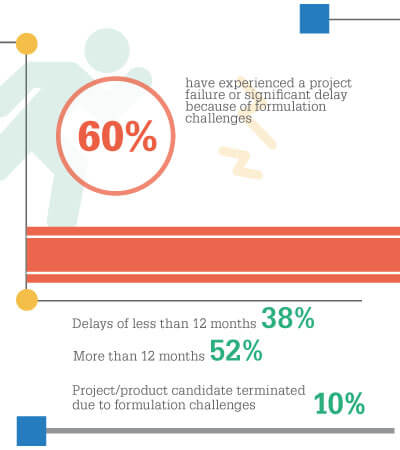 60%

have experienced a project failure or significant delay because of formulation challenges

Delays of less than 12 months 38%

More than 12 months 52%

Project/product candidate terminated due to formulation challenges 10%