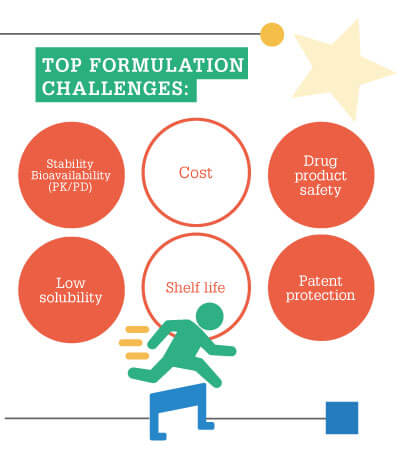 TOP FORMULATION CHALLENGES:

Stability Bioavailability (PK/PD)

Cost

Drug product safety

Low solubility

Shelf life

Patent protection