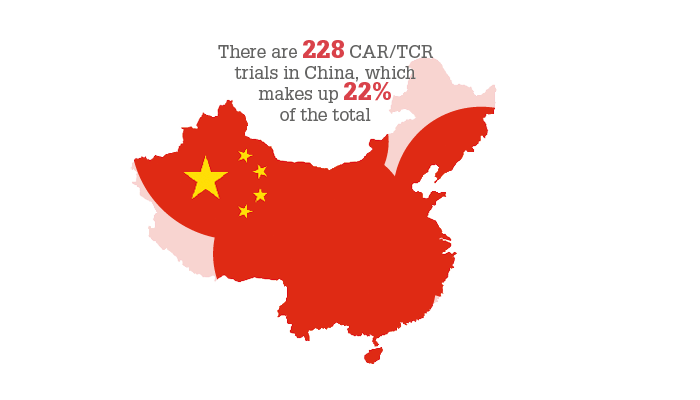 There are 228 CAR/TCR trials in China, which makes up 22% of the total