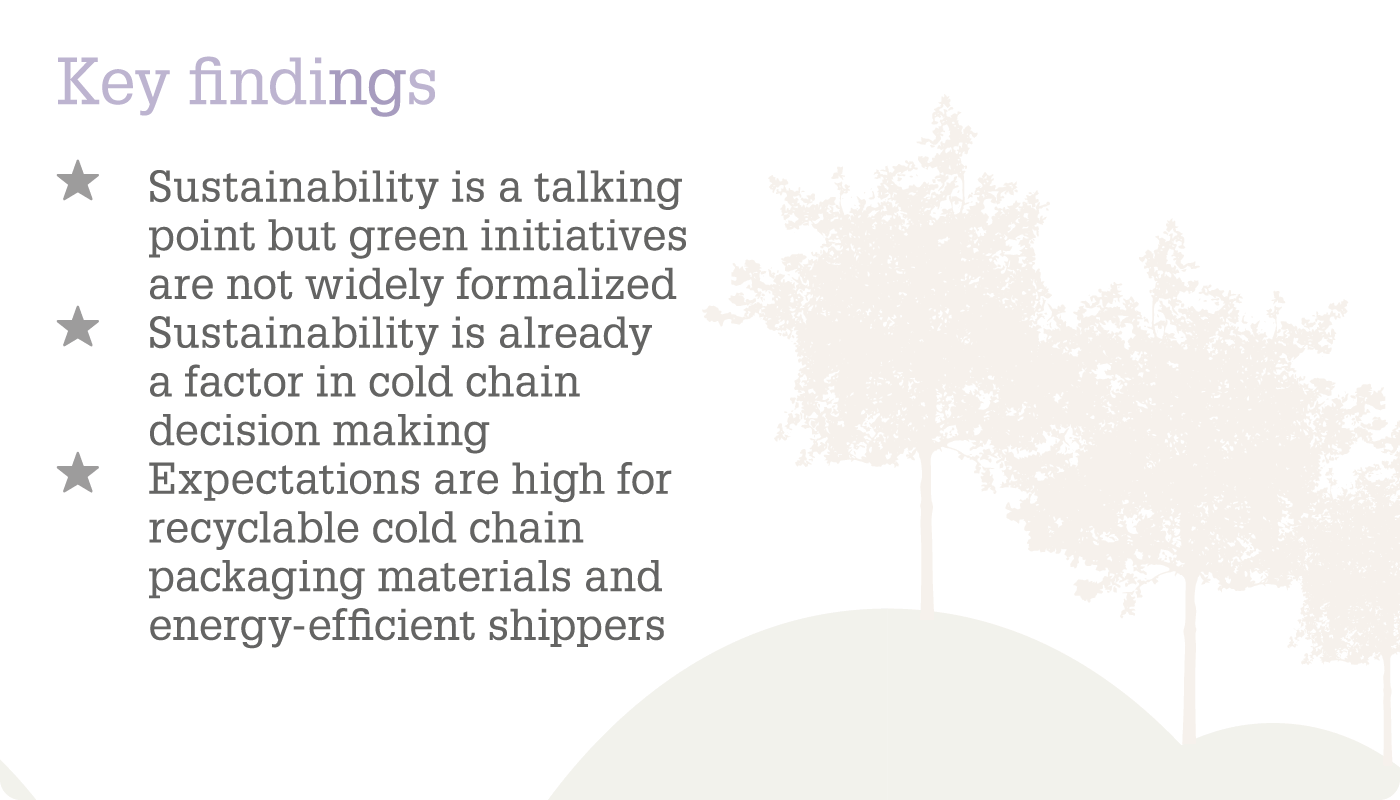 Key findings

★ Sustainability is a talking point but green initiatives are not widely formalized

★ Sustainability is already a factor in cold chain decision making

★ Expectations are high for recyclable cold chain packaging materials and energy-efficient shippers