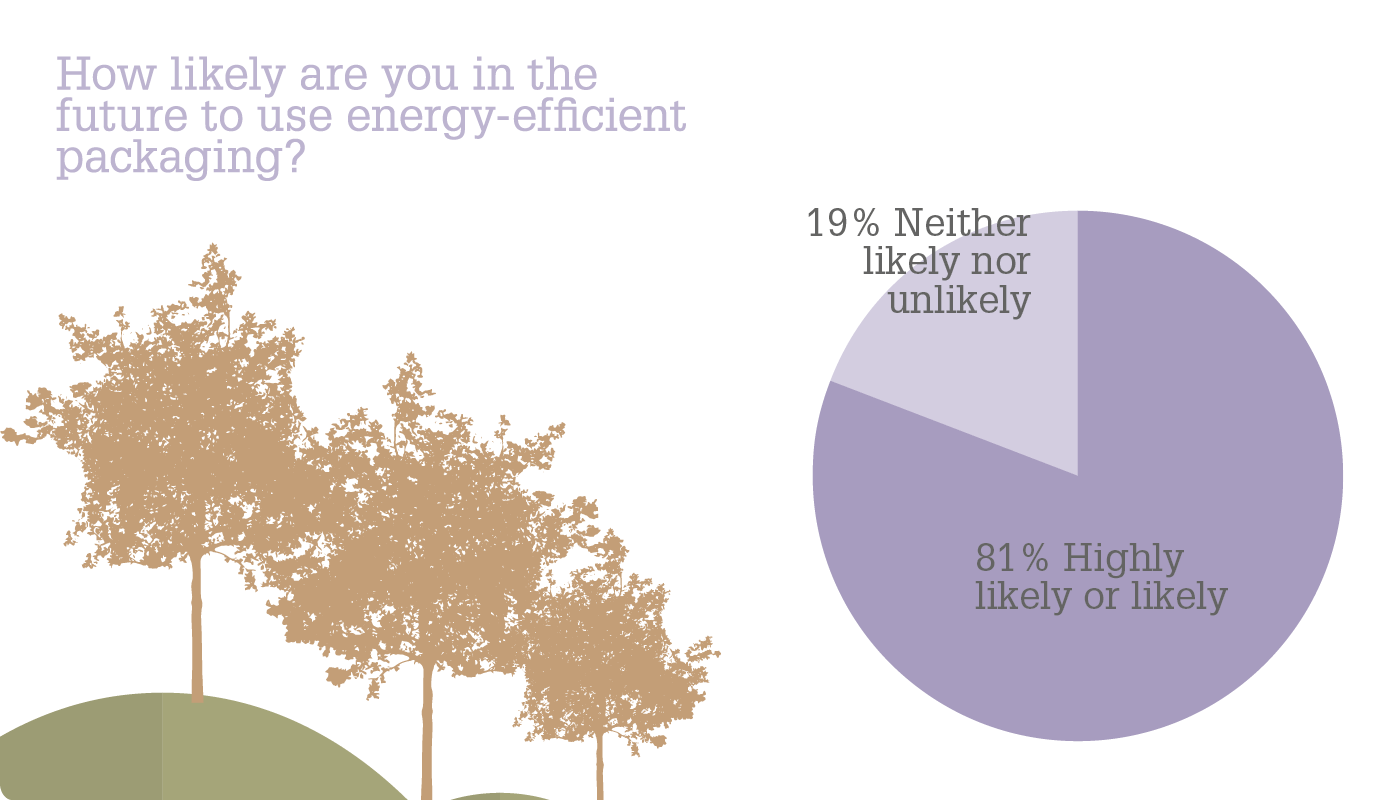 How likely are you in the future to use energy-efficient packaging?

19% Neither likely nor unlikely

81% Highly likely or likely