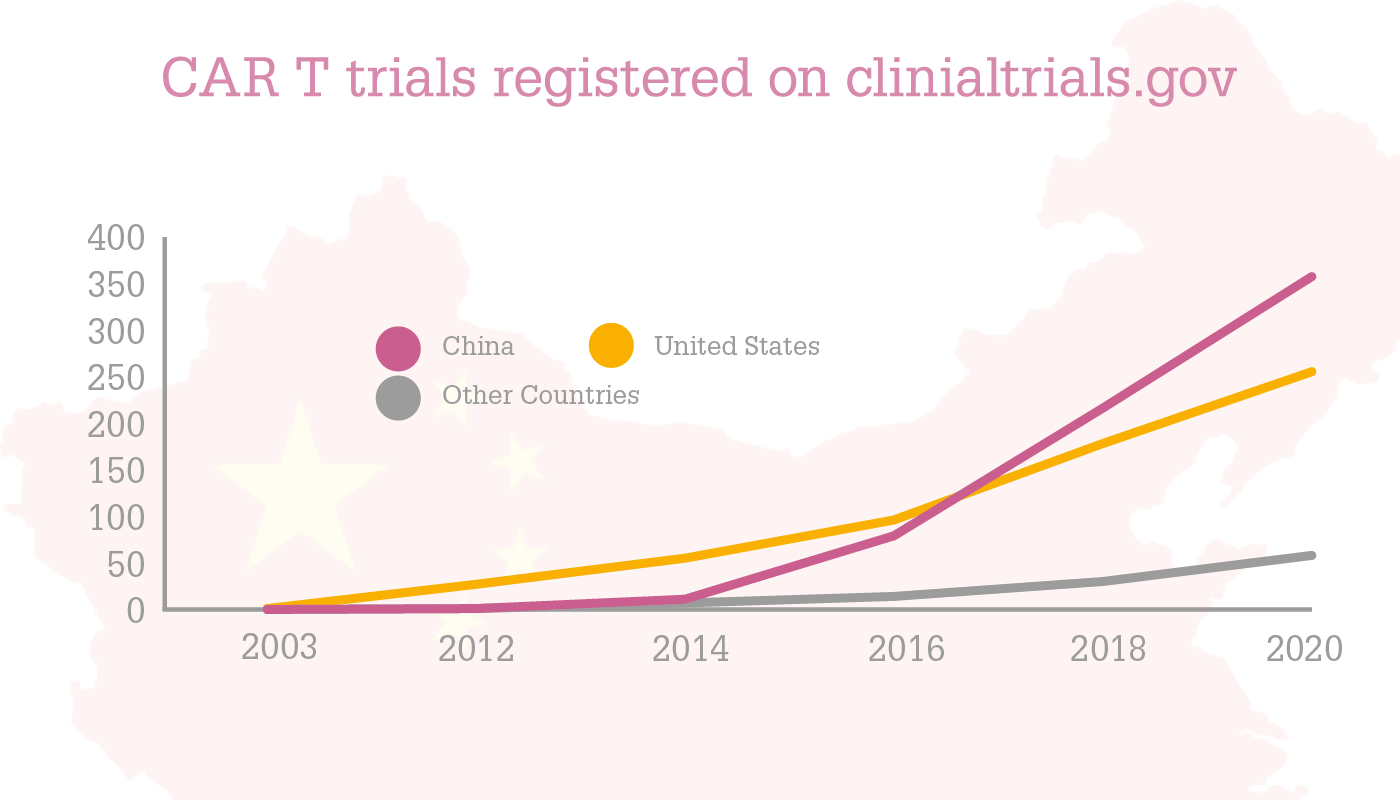 CAR T trials registered on clinialtrials.gov

400
350
300
250
200
150
100
50
0

China
United States
Other Countries

2003
2012
2014
2016
2018
2020