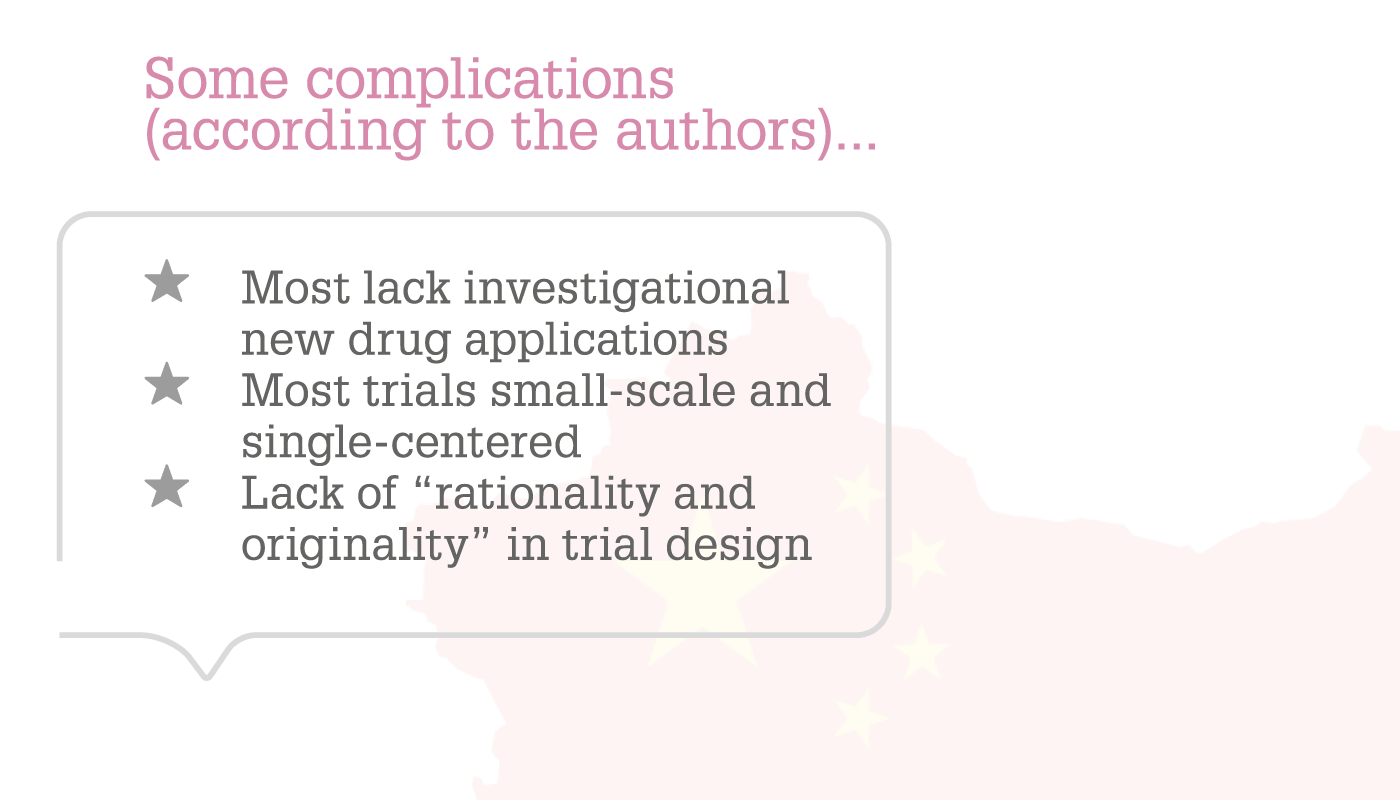 Some complications (according to the authors)...

★ Most lack investigational new drug applications
★ Most trials small-scale and single-centered
★ Lack of “rationality and originality” in trial design