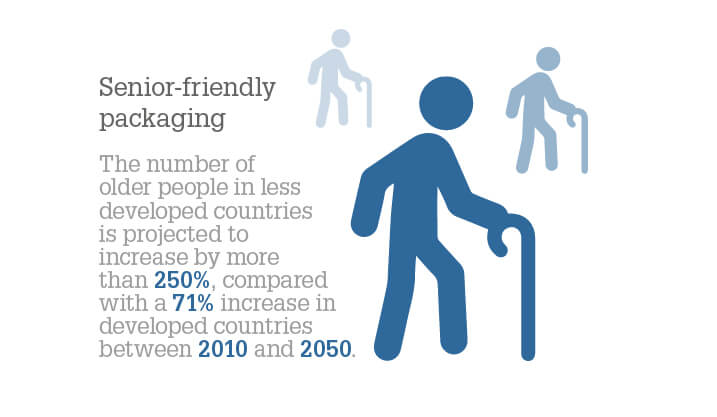 Senior-friendly packaging

The number of older people in less developed countries is projected to increase by more than 250%, compared with a 71% increase in developed countries between 2010 and 2050.