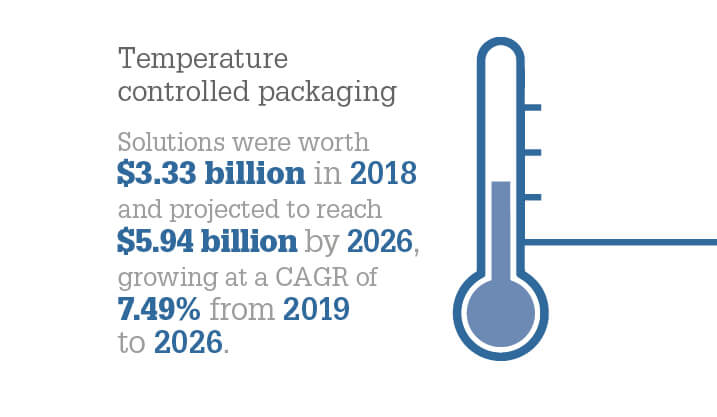 Temperature controlled packaging

Solutions were worth $3.33 billion in 2018 and projected to reach $5.94 billion by 2026, growing at a CAGR of 7.49% from 2019 to 2026.