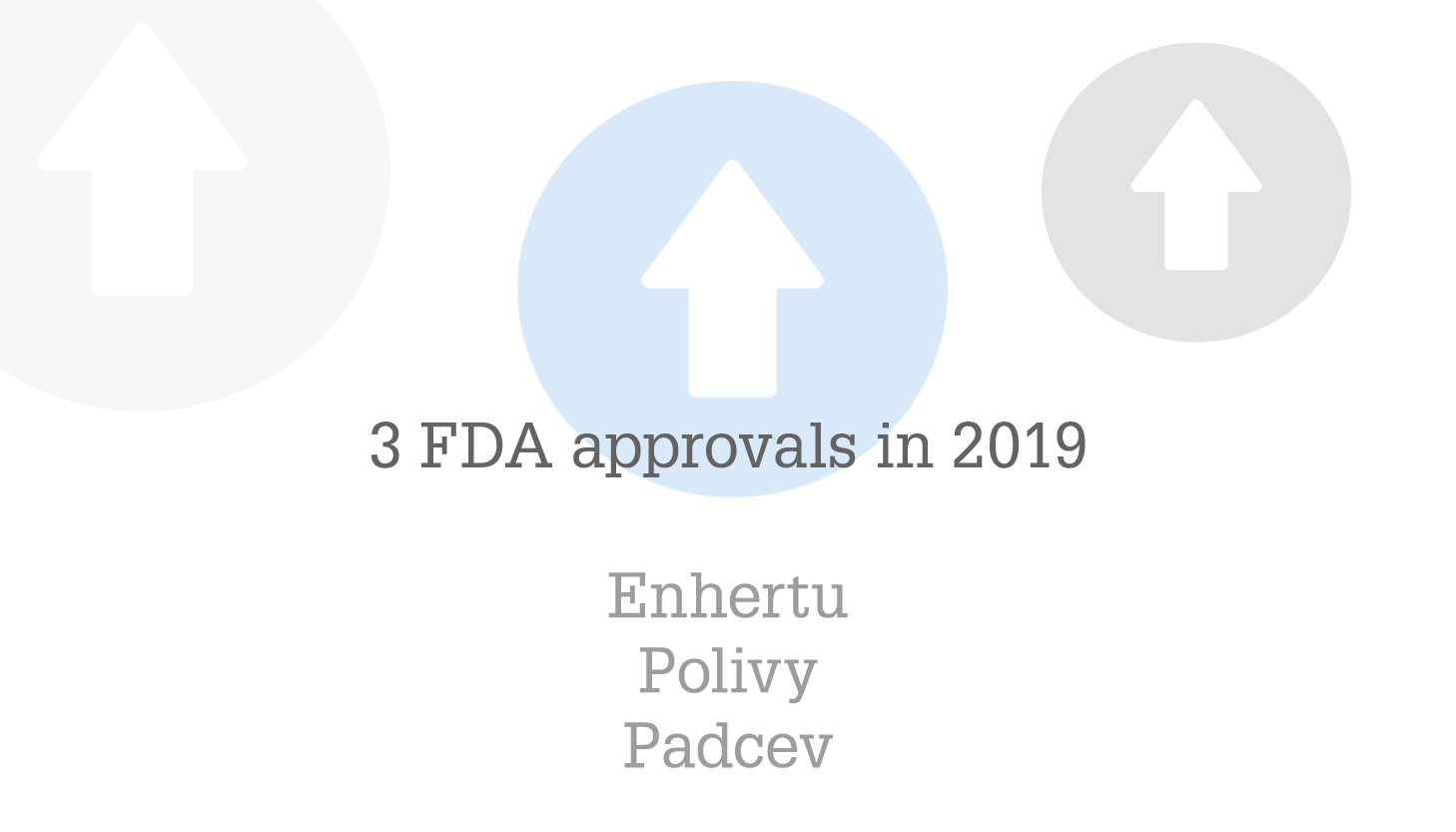 3 FDA approvals in 2019

Enhertu
Polivy
Padcev