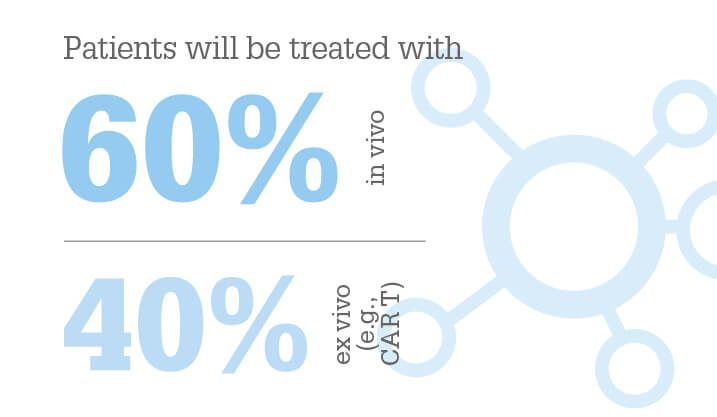 Patients will be treated with

60%

in vivo

40%

ex vivo (e.g., CAR T)