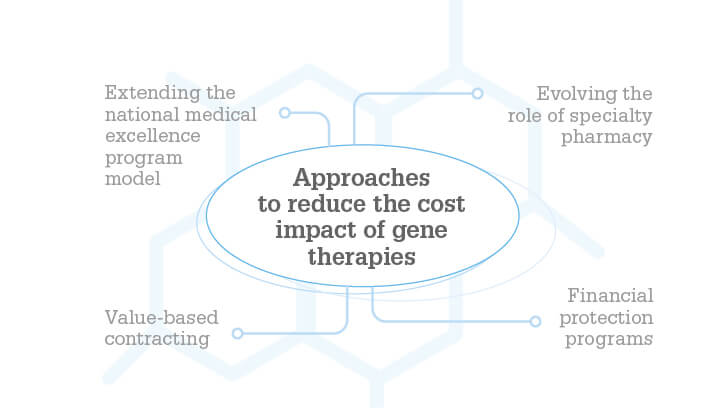 Extending the national medical excellence program model

Evolving the role of specialty pharmacy

Approaches to reduce the cost impact of gene therapies

Value-based contracting

Financial protection programs