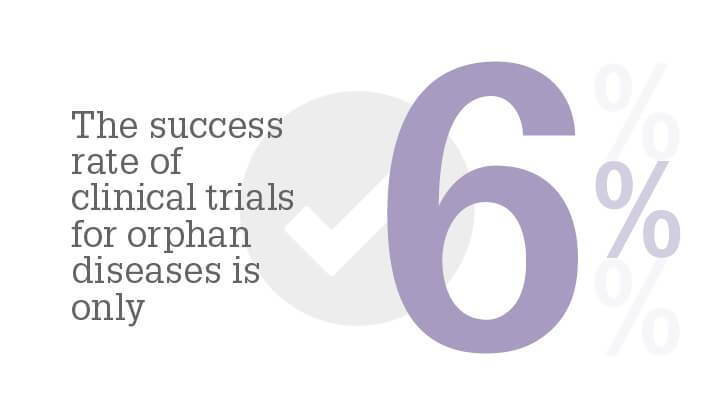 The success rate of clinical trials for orphan diseases is only

6%